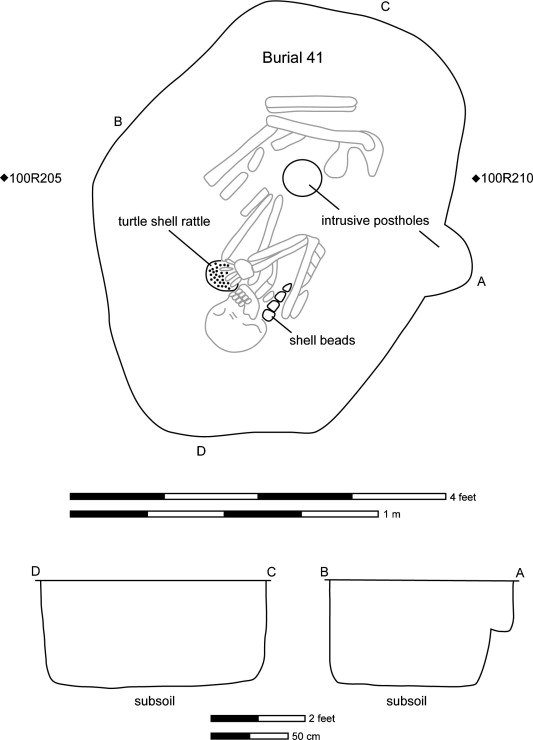 C

Burial 41

B

◆100R205

◆100R210

turtle shell rattle

intrusive postholes

A

shell beads

D

4 feet

1 m

D

C

B

A

subsoil

subsoil

2 feet

50 cm