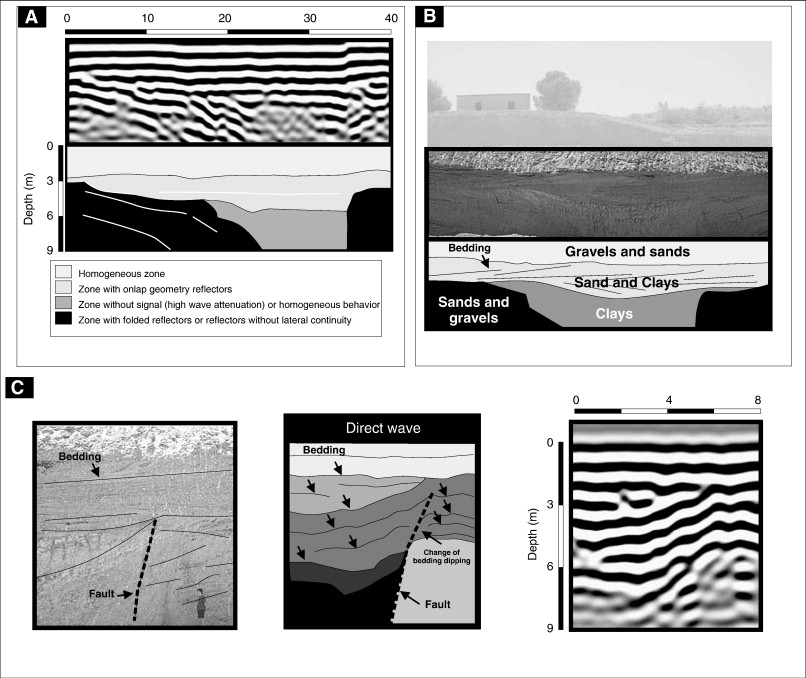 A

0 10 20 30 40

Depth (m)
0
3
6
9

Homogeneous zone
Zone with onlap geometry reflectors
Zone without signal (high wave attenuation) or homogeneous behavior
Zone with folded reflectors or reflectors without lateral continuity

B

Bedding
Gravels and sands
Sand and Clays
Sands and gravels
Clays

C

Bedding
Fault

Direct wave
Bedding
Change of bedding dipping
Fault

0 4 8

Depth (m)
0
3
6
9